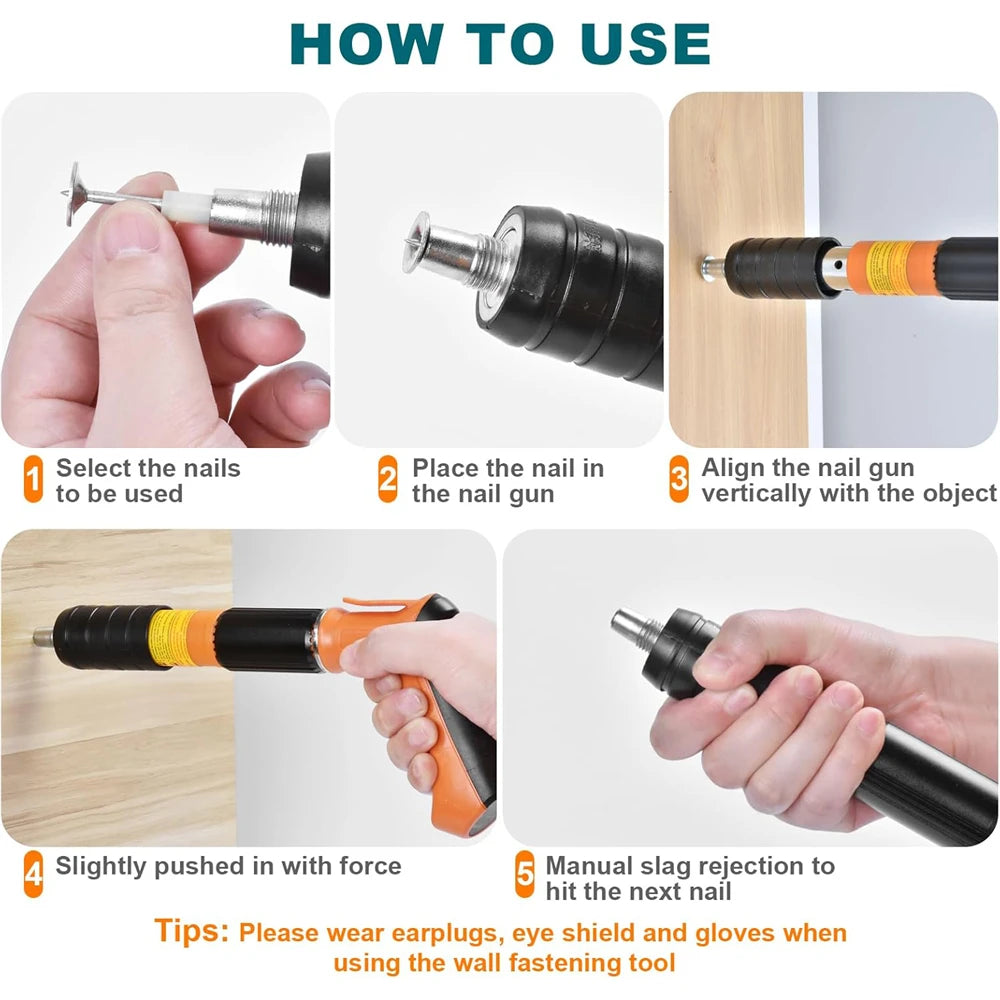 HOW TO USE

1 Select the nails to be used

2 Place the nail in the nail gun

3 Align the nail gun vertically with the object

4 Slightly pushed in with force

5 Manual slag rejection to hit the next nail

Tips: Please wear earplugs, eye shield and gloves when using the wall fastening tool