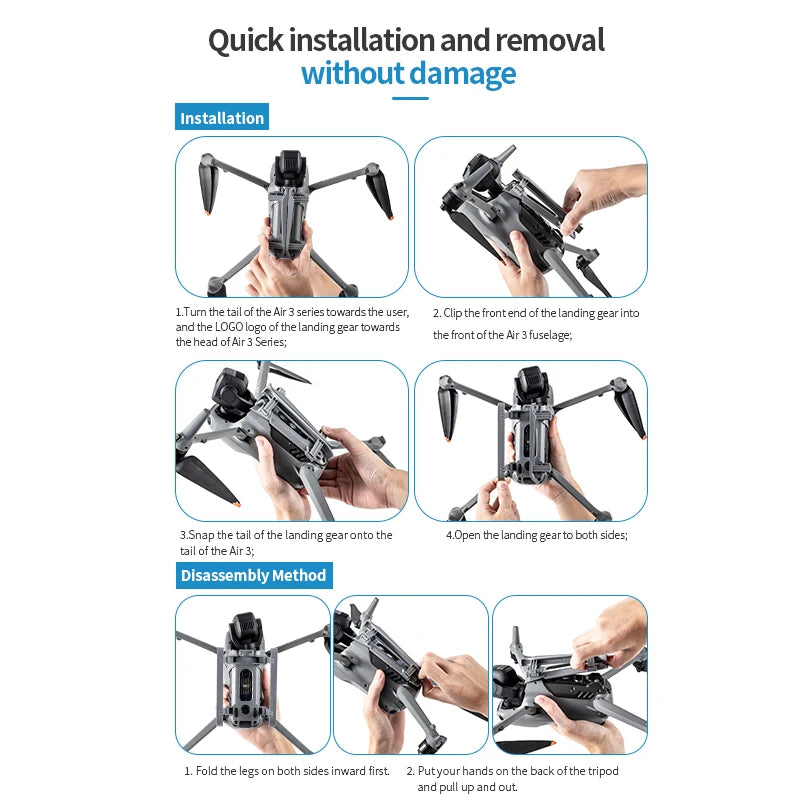 Quick installation and removal
without damage

Installation

1.Turn the tail of the Air 3 series towards the user, and the LOGO logo of the landing gear towards the head of Air 3 Series;

2. Clip the front end of the landing gear into the front of the Air 3 fuselage;

3.Snap the tail of the landing gear onto the tail of the Air 3;

4.Open the landing gear to both sides;

Disassembly Method

1. Fold the legs on both sides inward first.

2. Put your hands on the back of the tripod and pull up and out.