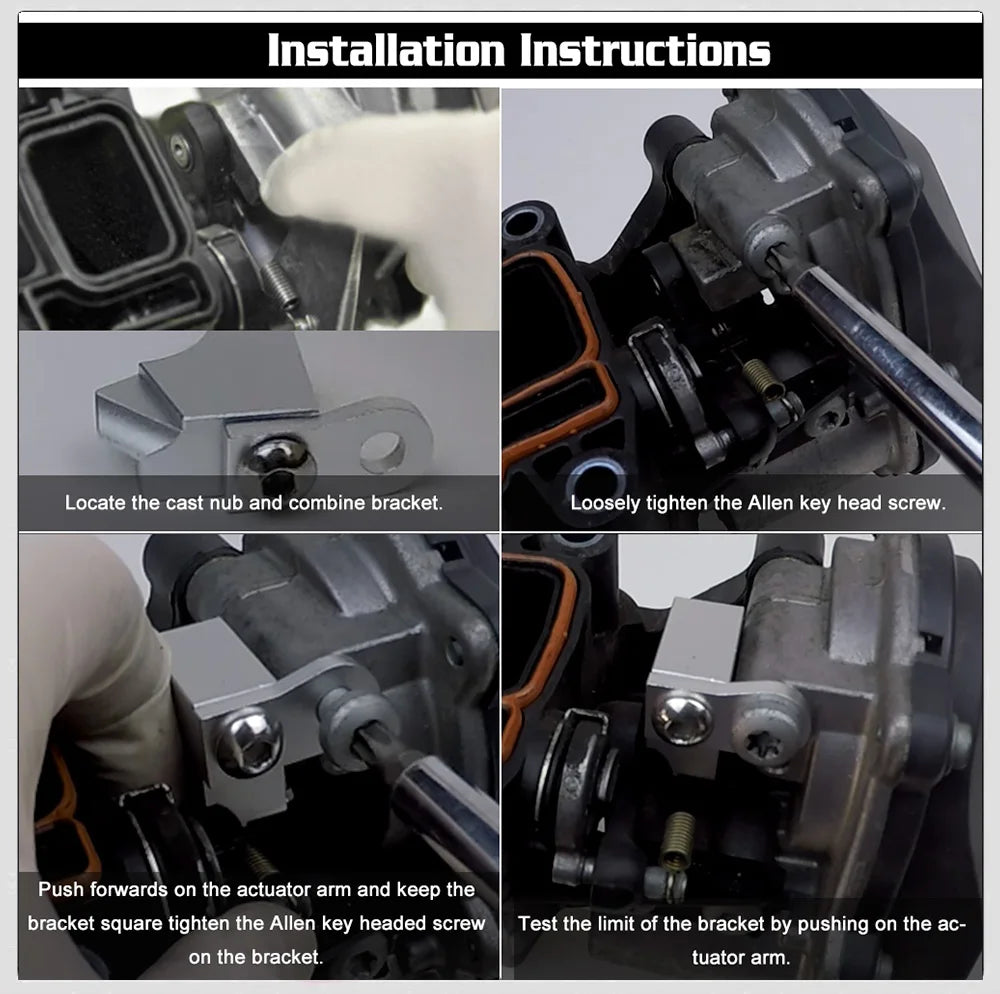 Installation Instructions

Locate the cast nub and combine bracket.

Loosely tighten the Allen key head screw.

Push forwards on the actuator arm and keep the bracket square tighten the Allen key headed screw on the bracket.

Test the limit of the bracket by pushing on the actuator arm.