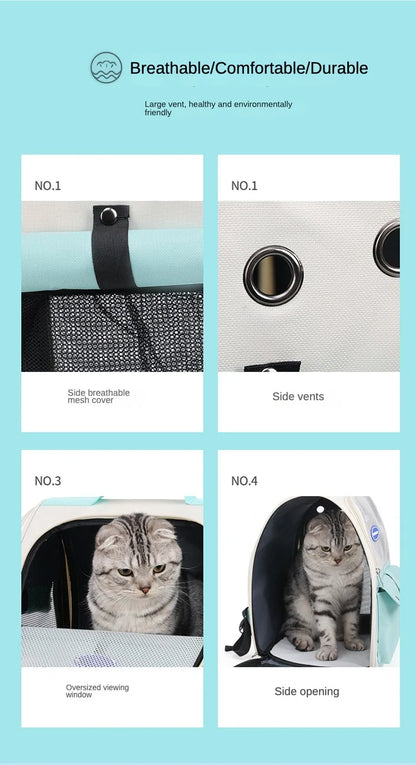 Breathable/Comfortable/Durable

Large vent, healthy and environmentally friendly

NO.1

Side breathable mesh cover

NO.1

Side vents

NO.3

Oversized viewing window

NO.4

Side opening