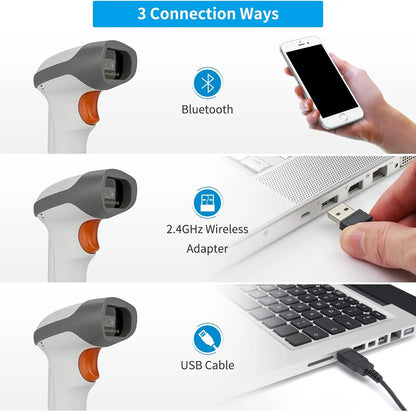 3 Connection Ways

Bluetooth

2.4GHz Wireless Adapter

USB Cable