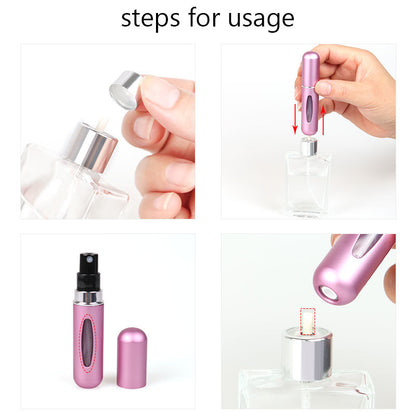 steps for usage