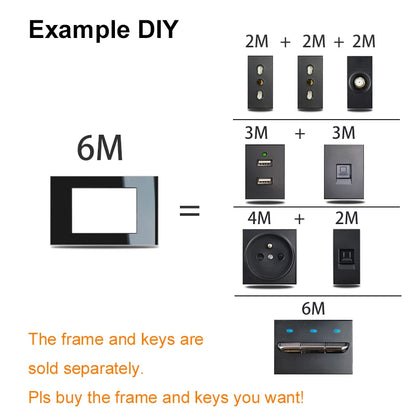 Example DIY

6M

=

2M + 2M + 2M

3M + 3M

4M + 2M

6M

The frame and keys are sold separately.

Pls buy the frame and keys you want!