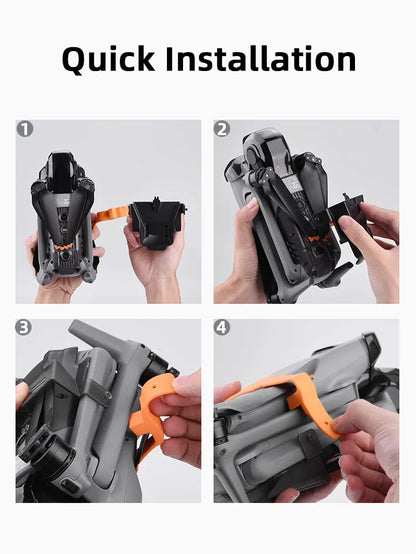 Quick Installation

1

2

3

4