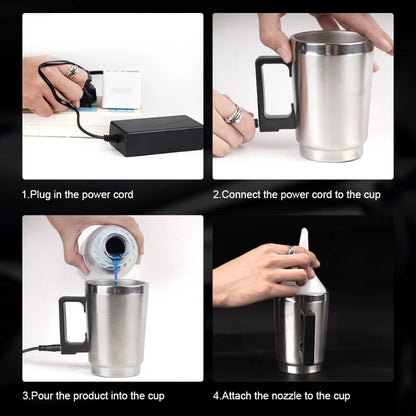 1.Plug in the power cord

2.Connect the power cord to the cup

3.Pour the product into the cup

4.Attach the nozzle to the cup