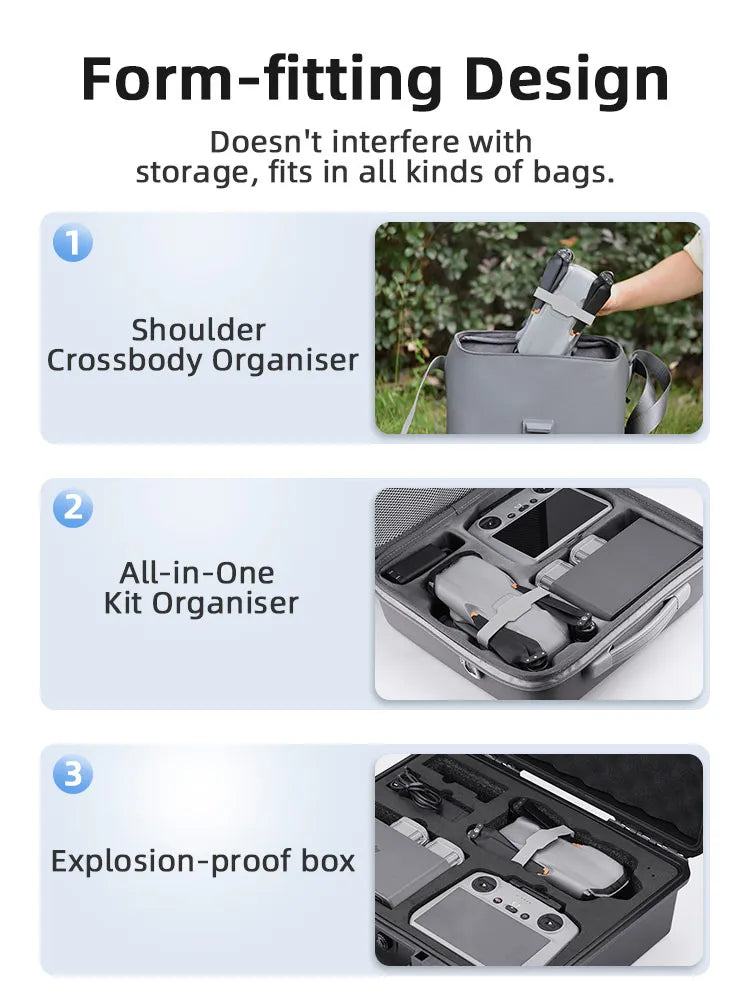 Form-fitting Design

Doesn't interfere with storage, fits in all kinds of bags.

1

Shoulder Crossbody Organiser

2

All-in-One Kit Organiser

3

Explosion-proof box