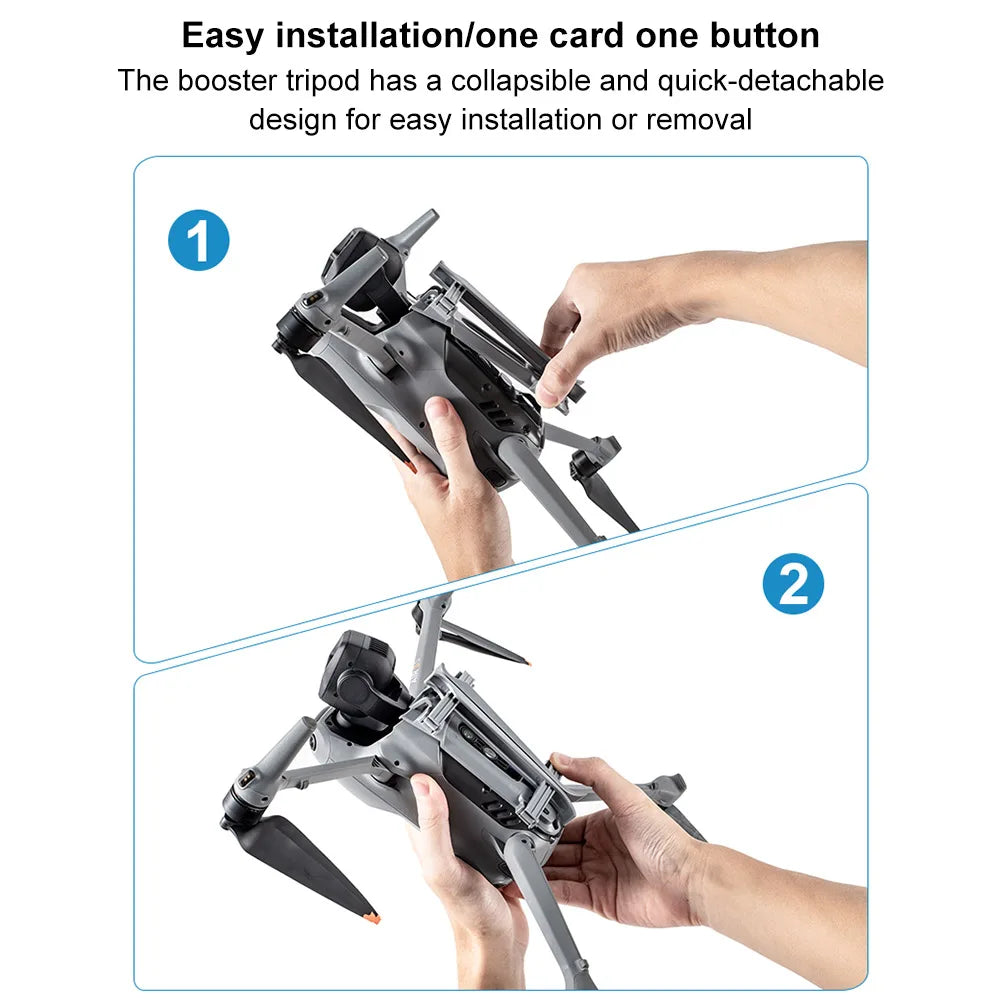 Easy installation/one card one button

The booster tripod has a collapsible and quick-detachable design for easy installation or removal

1

2