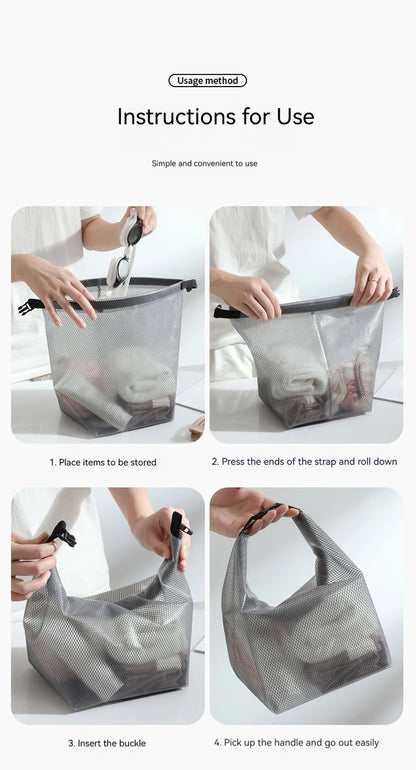 Usage method

Instructions for Use

Simple and convenient to use

1. Place items to be stored

2. Press the ends of the strap and roll down

3. Insert the buckle

4. Pick up the handle and go out easily