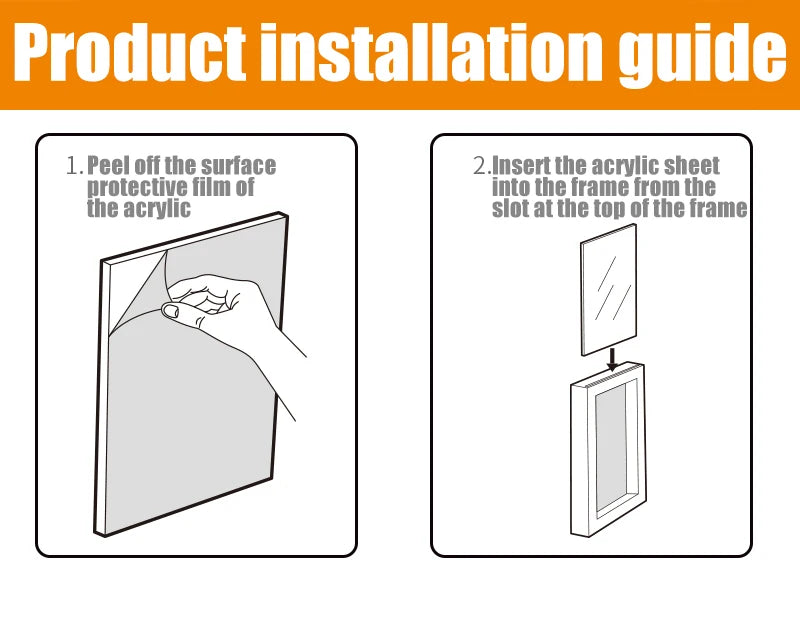 Product installation guide

1. Peel off the surface protective film of the acrylic

2. Insert the acrylic sheet into the frame from the slot at the top of the frame