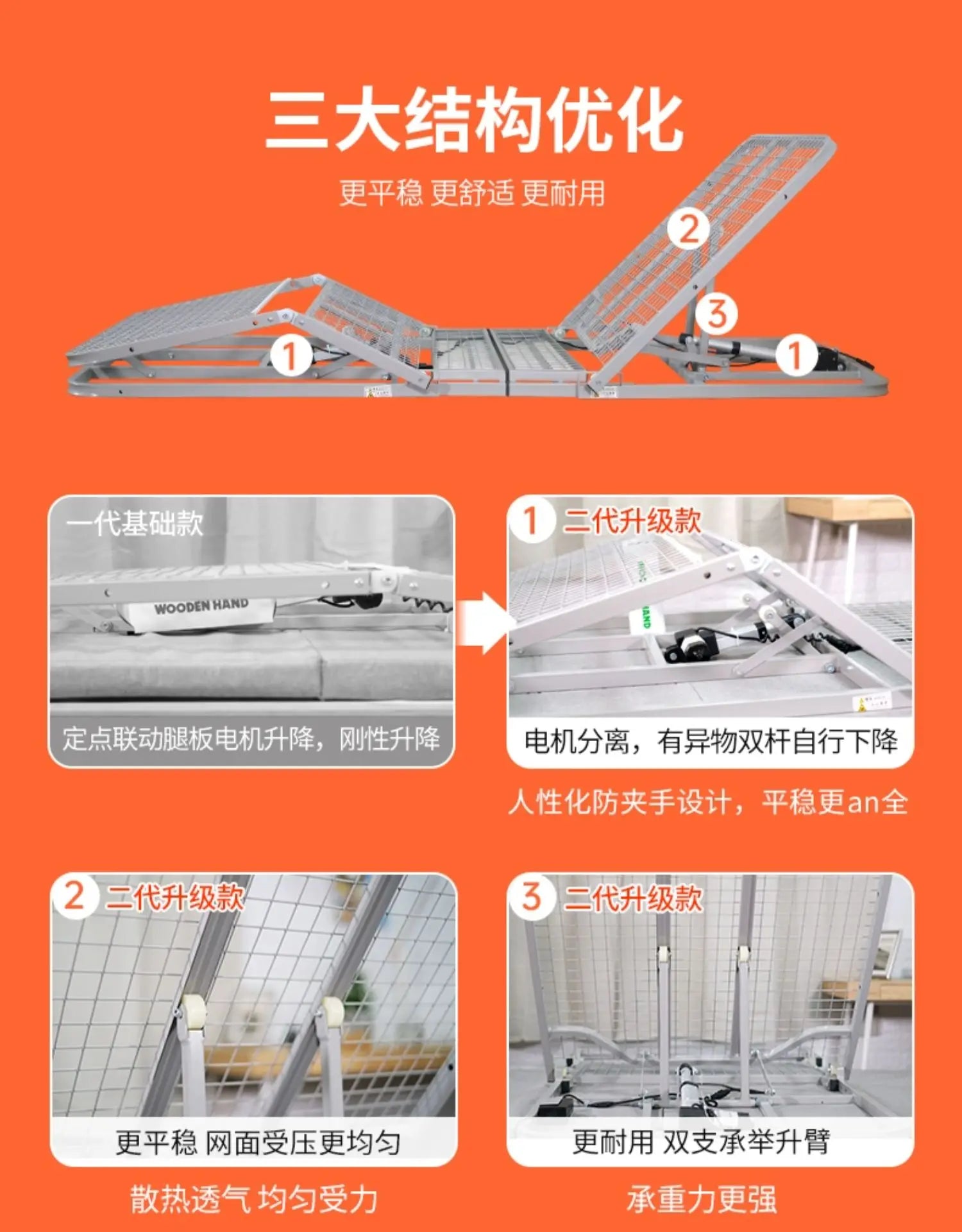 三大结构优化

更平稳 更舒适 更耐用

2

3

1

1

一代基础款

WOODEN HAND

定点联动腿板电机升降，刚性升降

1 二代升级款

电机分离，有异物双杆自行下降

人性化防夹手设计，平稳更an全

2 二代升级款

更平稳 网面受压更均匀

散热透气 均匀受力

3 二代升级款

更耐用 双支承举升臂

承重力更强