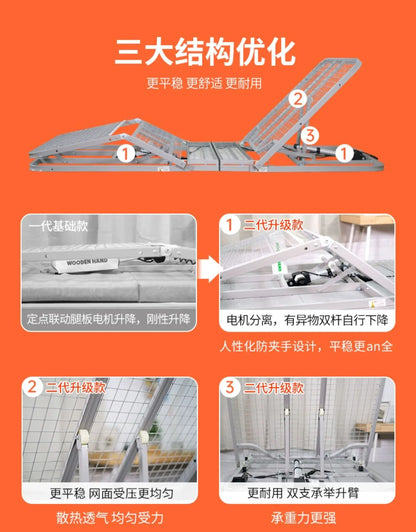 三大结构优化

更平稳 更舒适 更耐用

2
3
1
1

一代基础款

WOODEN HAND

定点联动腿板电机升降，刚性升降

1 二代升级款

电机分离，有异物双杆自行下降

人性化防夹手设计，平稳更an全

2 二代升级款

更平稳 网面受压更均匀

散热透气 均匀受力

3 二代升级款

更耐用 双支承举升臂

承重力更强