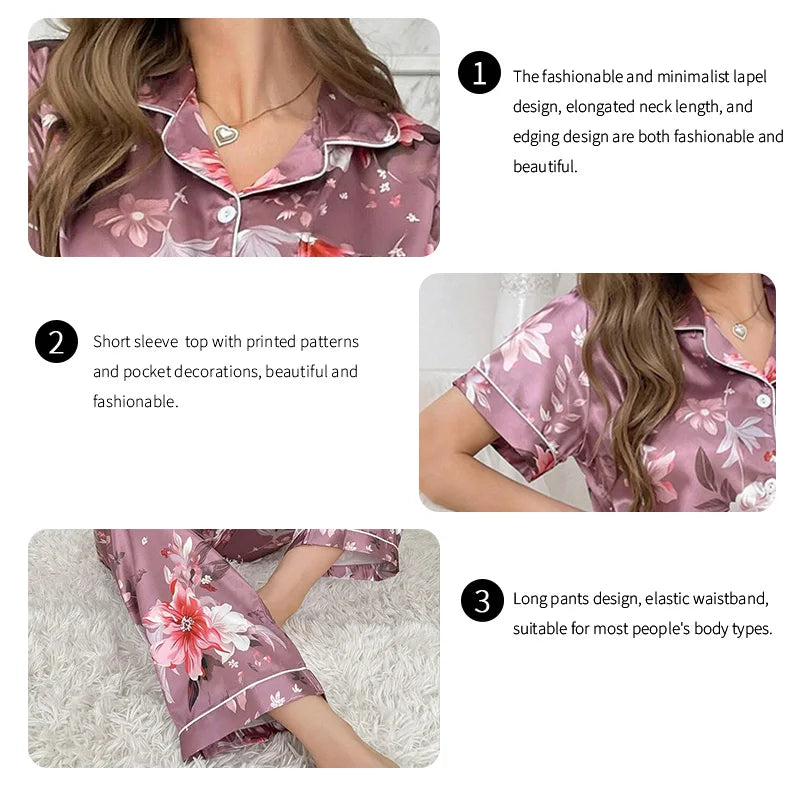 1 The fashionable and minimalist lapel design, elongated neck length, and edging design are both fashionable and beautiful.

2 Short sleeve top with printed patterns and pocket decorations, beautiful and fashionable.

3 Long pants design, elastic waistband, suitable for most people's body types.