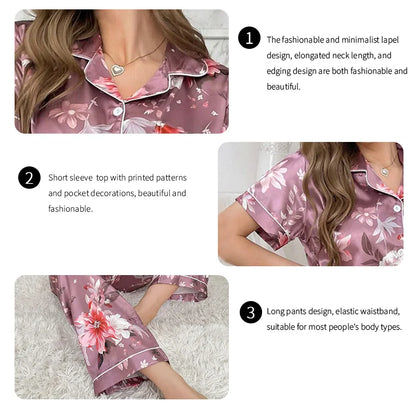 1 The fashionable and minimalist lapel design, elongated neck length, and edging design are both fashionable and beautiful.

2 Short sleeve top with printed patterns and pocket decorations, beautiful and fashionable.

3 Long pants design, elastic waistband, suitable for most people's body types.