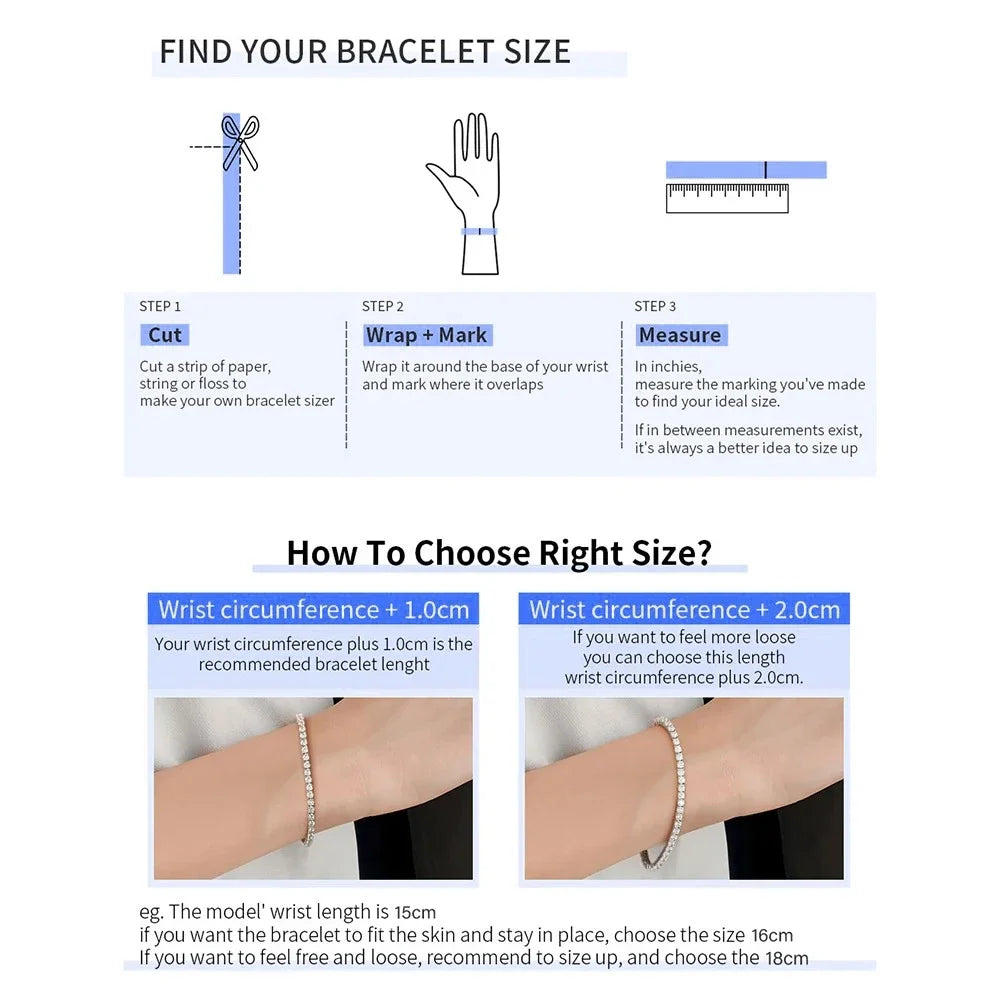 FIND YOUR BRACELET SIZE

STEP 1
Cut
Cut a strip of paper, string or floss to make your own bracelet sizer

STEP 2
Wrap + Mark
Wrap it around the base of your wrist and mark where it overlaps

STEP 3
Measure
In inchies, measure the marking you've made to find your ideal size.

If in between measurements exist, it's always a better idea to size up

How To Choose Right Size?

Wrist circumference + 1.0cm
Your wrist circumference plus 1.0cm is the recommended bracelet lenght

Wrist circumference + 2.0cm
If you want to feel more loose you can choose this length wrist circumference plus 2.0cm.

eg. The model' wrist length is 15cm
if you want the bracelet to fit the skin and stay in place, choose the size 16cm
If you want to feel free and loose, recommend to size up, and choose the 18cm