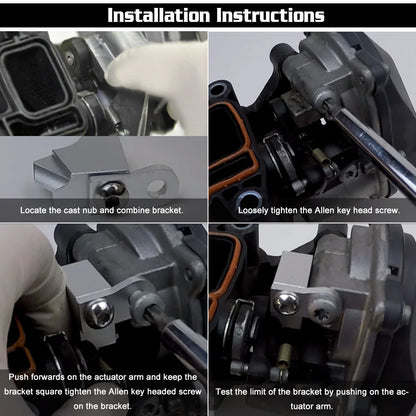 Installation Instructions

Locate the cast nub and combine bracket.

Loosely tighten the Allen key head screw.

Push forwards on the actuator arm and keep the bracket square tighten the Allen key headed screw on the bracket.

Test the limit of the bracket by pushing on the actuator arm.