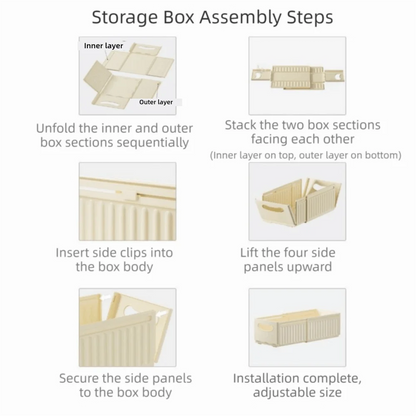 Storage Box Assembly Steps

Inner layer

Outer layer

Unfold the inner and outer box sections sequentially

Stack the two box sections facing each other
(Inner layer on top, outer layer on bottom)

Insert side clips into the box body

Lift the four side panels upward

Secure the side panels to the box body

Installation complete, adjustable size