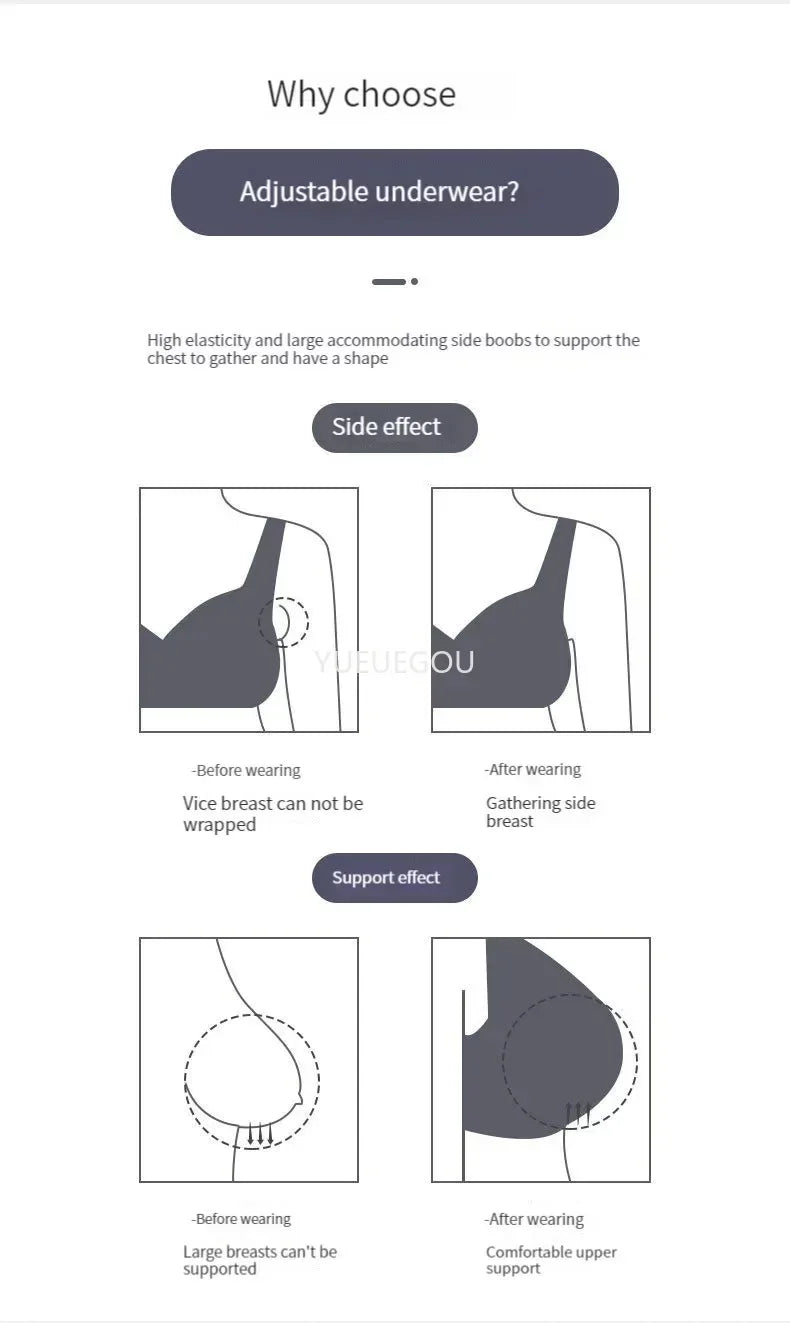 Why choose

Adjustable underwear?

High elasticity and large accommodating side boobs to support the chest to gather and have a shape

Side effect

YUEUEGOU

-Before wearing

Vice breast can not be wrapped

-After wearing

Gathering side breast

Support effect

-Before wearing

Large breasts can't be supported

-After wearing

Comfortable upper support