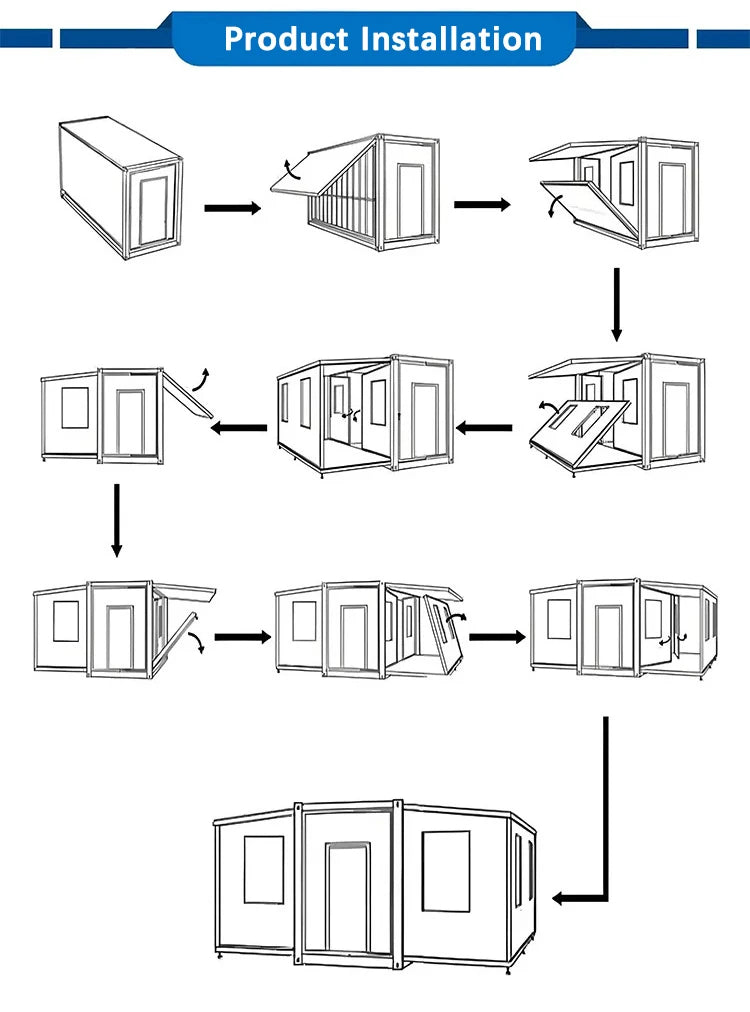 Product Installation